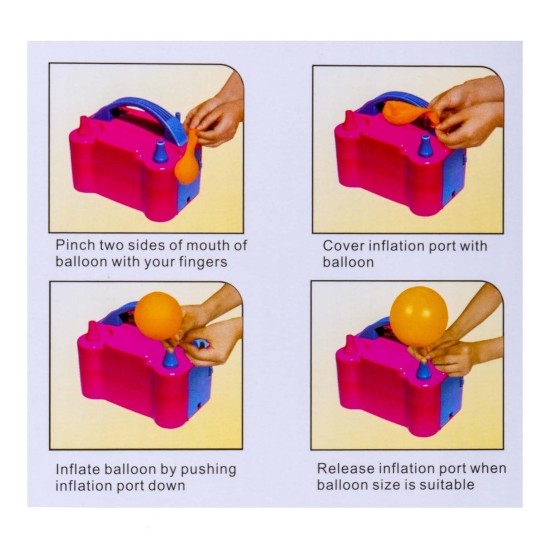 Pinch two sides of mouth of balloon with your fingers

Cover inflation port with balloon

Inflate balloon by pushing inflation port down

Release inflation port when balloon size is suitable